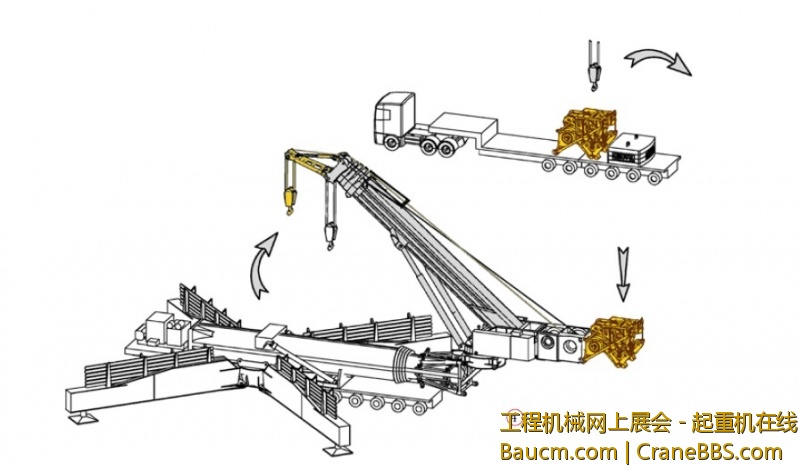 工程机械网上展会 - 起重机在线
Baucm.com | CraneBBS.com