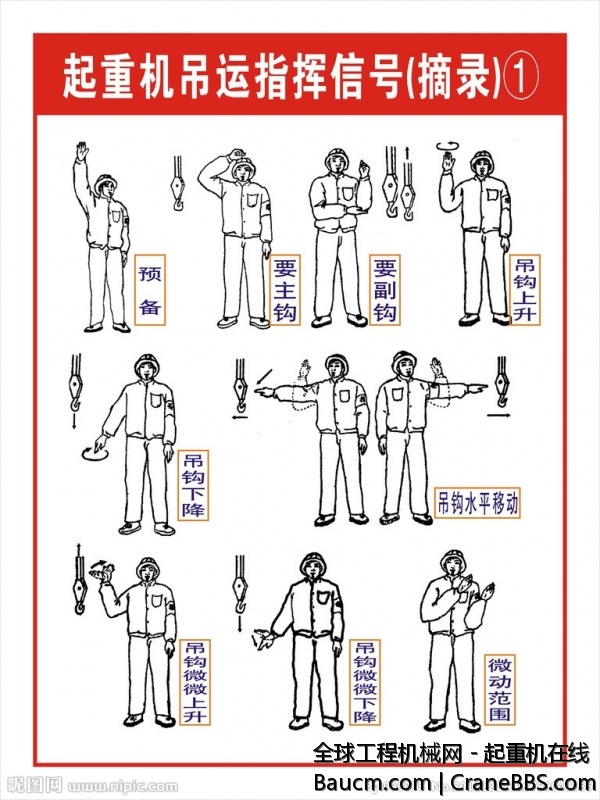 起重机吊运指挥信号(摘录)①

预备

要主钩

要副钩

吊钩上升

吊钩下降

吊钩水平移动

吊钩微微上升

吊钩微微下降

微动范围

全球工程机械网 - 起重机在线
Baucm.com | CraneBBS.com

昵图网 www.nipic.com