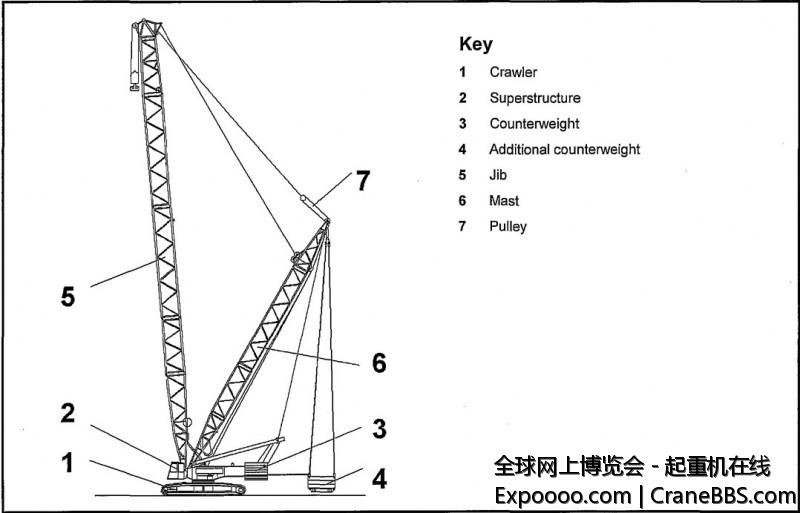 Key
1 Crawler
2 Superstructure
3 Counterweight
4 Additional counterweight
5 Jib
6 Mast
7 Pulley

7
5
6
2
3
1
4

全球网上博览会 - 起重机在线
Expoooo.com | CraneBBS.com