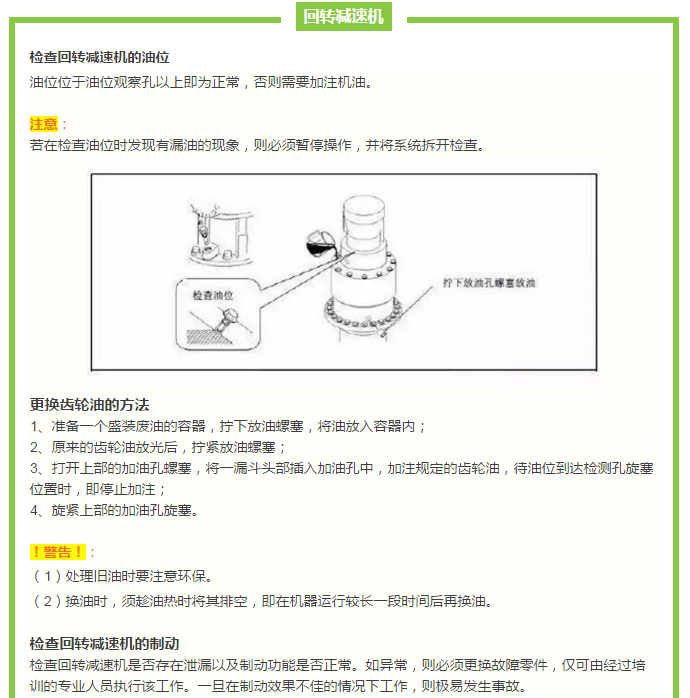 回转减速机

检查回转减速机的油位
油位位于油位观察孔以上即为正常，否则需要加注机油。

注意：
若在检查油位时发现有漏油的现象，则必须暂停操作，并将系统拆开检查。

检查油位
拧下放油孔螺塞放油

更换齿轮油的方法
1、准备一个盛装废油的容器，拧下放油螺塞，将油放入容器内；
2、原来的齿轮油放光后，拧紧放油螺塞；
3、打开上部的加油孔螺塞，将一漏斗头部插入加油孔中，加注规定的齿轮油，待油位到达检测孔旋塞位置时，即停止加注；
4、旋紧上部的加油孔旋塞。

！警告！：
（1）处理旧油时要注意环保。
（2）换油时，须趁油热时将其排空，即在机器运行较长一段时间后再换油。

检查回转减速机的制动
检查回转减速机是否存在泄漏以及制动功能是否正常。如异常，则必须更换故障零件，仅可由经过培训的专业人员执行该工作。一旦在制动效果不佳的情况下工作，则极易发生事故。