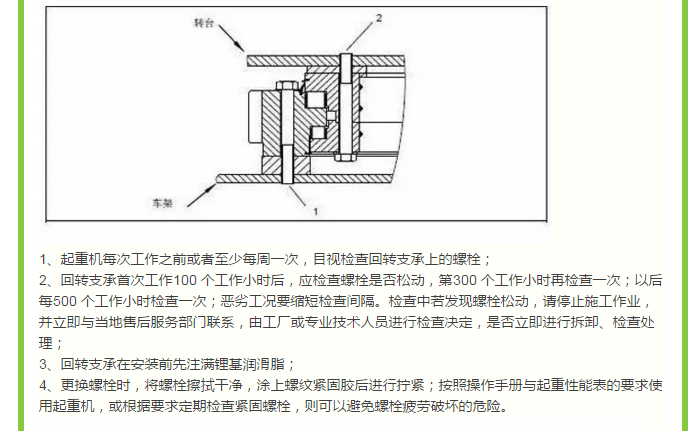 转台

2

车架

1

1、起重机每次工作之前或者至少每周一次，目视检查回转支承上的螺栓；
2、回转支承首次工作100 个工作小时后，应检查螺栓是否松动，第300 个工作小时再检查一次；以后每500 个工作小时检查一次；恶劣工况要缩短检查间隔。检查中若发现螺栓松动，请停止施工作业，并立即与当地售后服务部门联系，由工厂或专业技术人员进行检查决定，是否立即进行拆卸、检查处理；
3、回转支承在安装前先注满锂基润滑脂；
4、更换螺栓时，将螺栓擦拭干净，涂上螺纹紧固胶后进行拧紧；按照操作手册与起重性能表的要求使用起重机，或根据要求定期检查紧固螺栓，则可以避免螺栓疲劳破坏的危险。